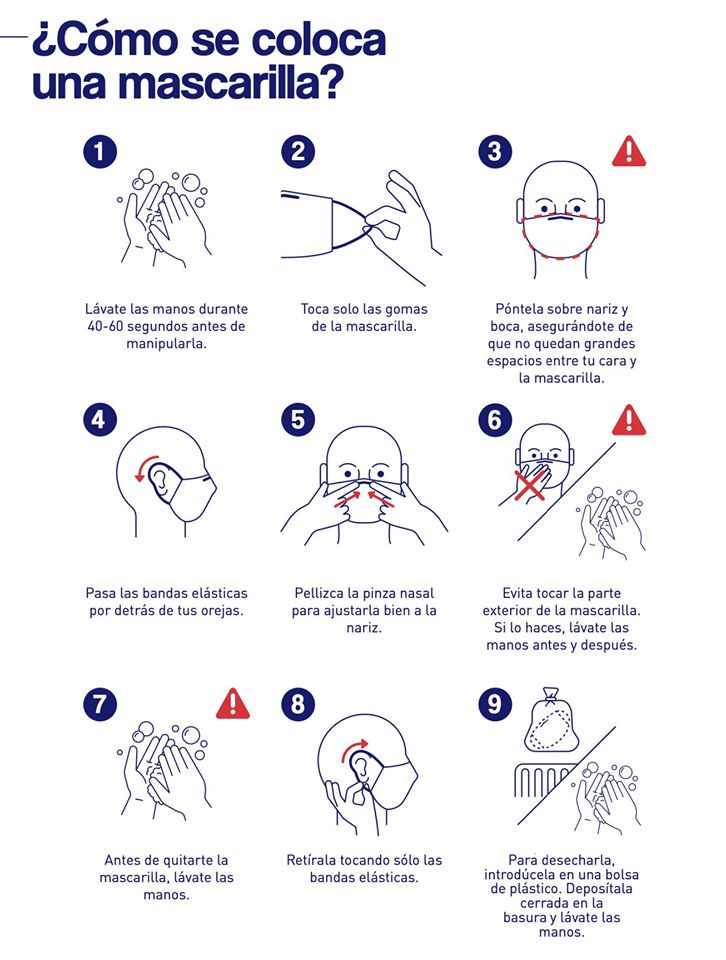 ¿Cómo se coloca una mascarilla?

1
Lávate las manos durante 40-60 segundos antes de manipularla.

2
Toca solo las gomas de la mascarilla.

3
Póntela sobre nariz y boca, asegurándote de que no quedan grandes espacios entre tu cara y la mascarilla.

4
Pasa las bandas elásticas por detrás de tus orejas.

5
Pellizca la pinza nasal para ajustarla bien a la nariz.

6
Evita tocar la parte exterior de la mascarilla. Si lo haces, lávate las manos antes y después.

7
Antes de quitarte la mascarilla, lávate las manos.

8
Retírala tocando sólo las bandas elásticas.

9
Para desecharla, introdúcela en una bolsa de plástico. Deposítala cerrada en la basura y lávate las manos.