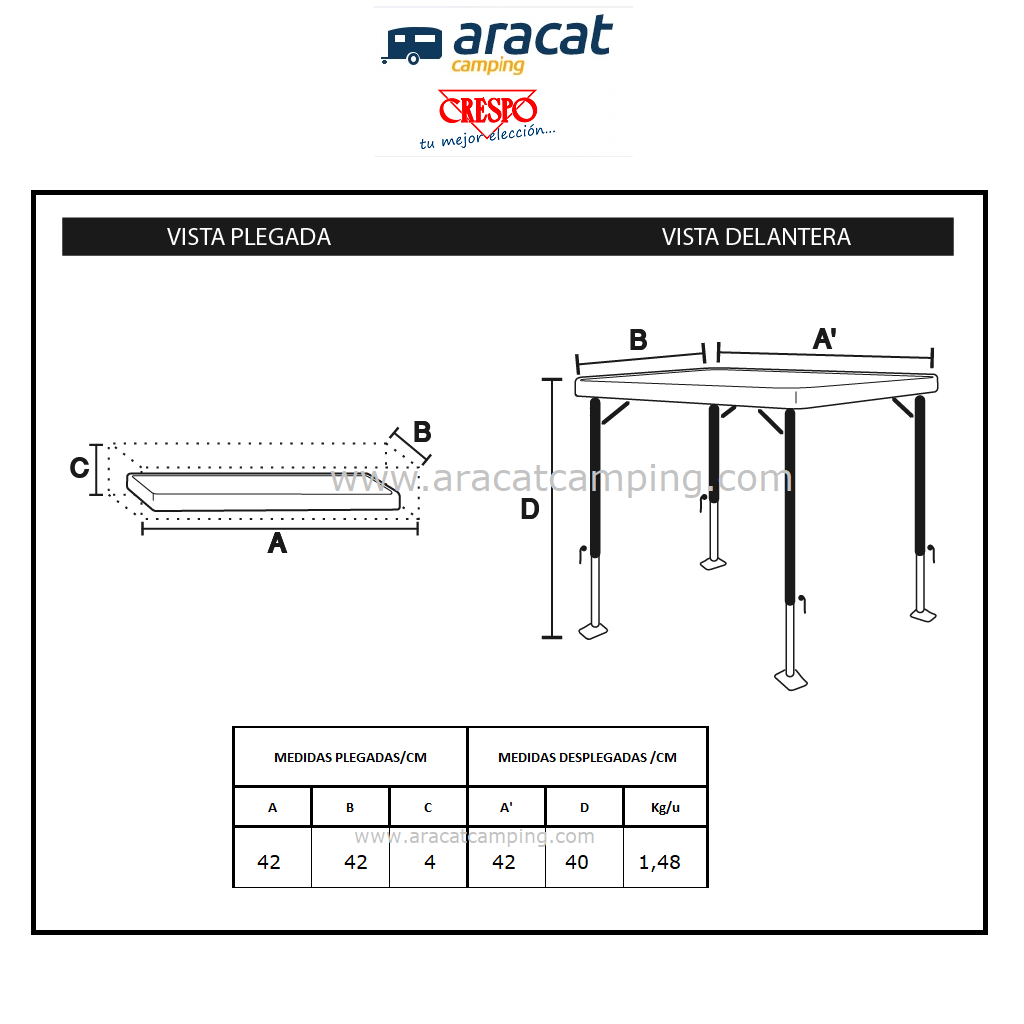 aracat camping

CRESPO
tu mejor elección...

VISTA PLEGADA

VISTA DELANTERA

C

B

A

www.aracatcamping.com

B

A'

D

| MEDIDAS PLEGADAS/CM | | | MEDIDAS DESPLEGADAS /CM | | |
|---|---|---|---|---|---|
| A | B | C | A' | D | Kg/u |
| 42 | 42 | 4 | 42 | 40 | 1,48 |

www.aracatcamping.com